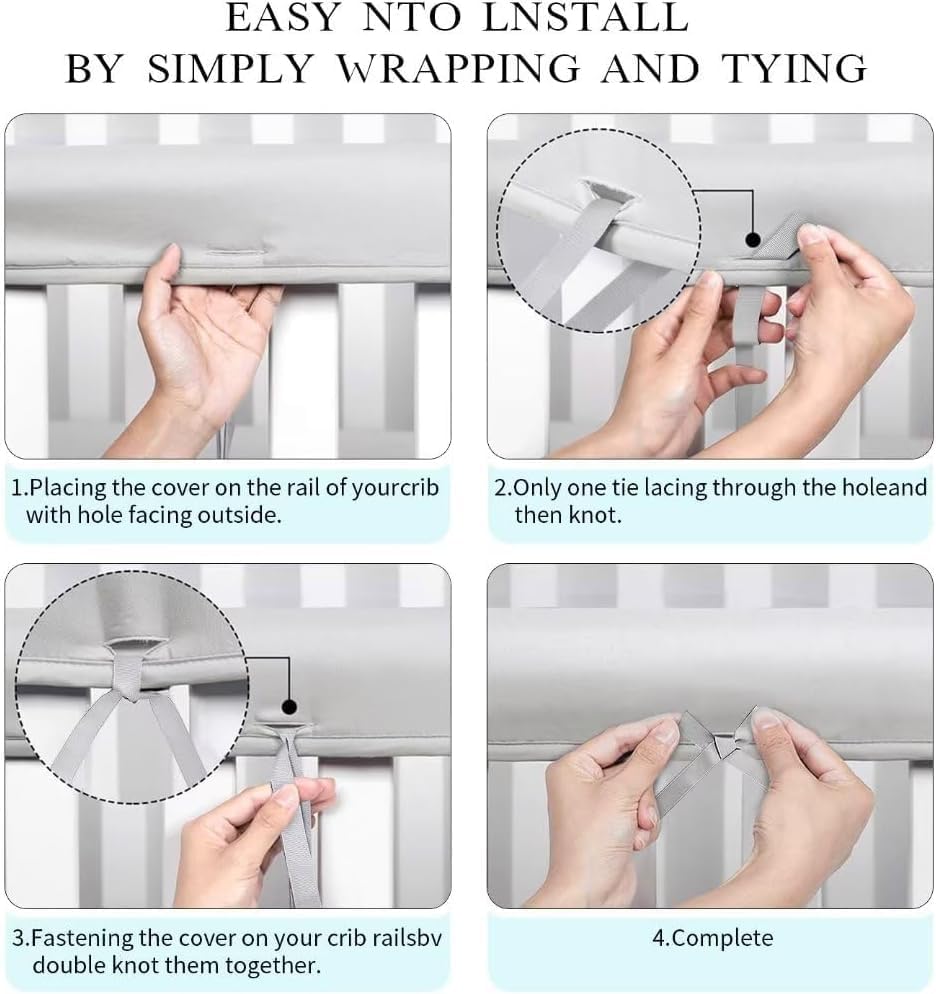 EASY NTO LNSTALL
BY SIMPLY WRAPPING AND TYING

1.Placing the cover on the rail of yourcrib with hole facing outside.

2.Only one tie lacing through the holeand then knot.

3.Fastening the cover on your crib railsbv double knot them together.

4.Complete