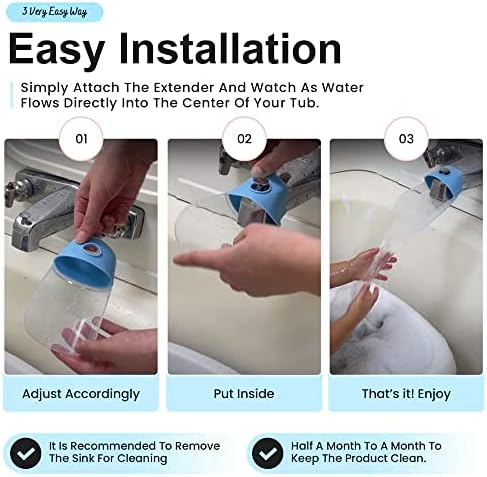 3 Very Easy Way

Easy Installation

Simply Attach The Extender And Watch As Water Flows Directly Into The Center Of Your Tub.

01

02

03

Adjust Accordingly

Put Inside

That's it! Enjoy

It Is Recommended To Remove The Sink For Cleaning

Half A Month To A Month To Keep The Product Clean.