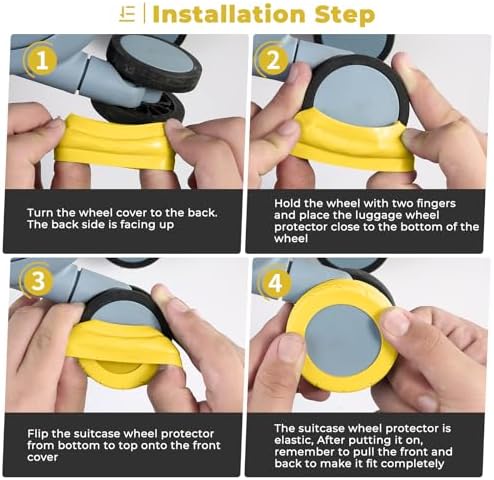 Installation Step

1

Turn the wheel cover to the back. The back side is facing up

2

Hold the wheel with two fingers and place the luggage wheel protector close to the bottom of the wheel

3

Flip the suitcase wheel protector from bottom to top onto the front cover

4

The suitcase wheel protector is elastic, After putting it on, remember to pull the front and back to make it fit completely