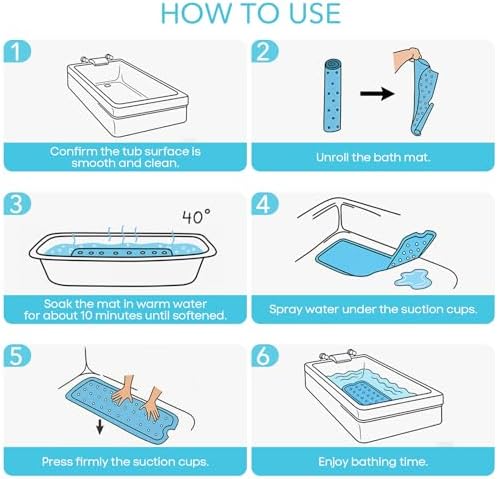 HOW TO USE

1

Confirm the tub surface is smooth and clean.

2

Unroll the bath mat.

3

40°

Soak the mat in warm water for about 10 minutes until softened.

4

Spray water under the suction cups.

5

Press firmly the suction cups.

6

Enjoy bathing time.