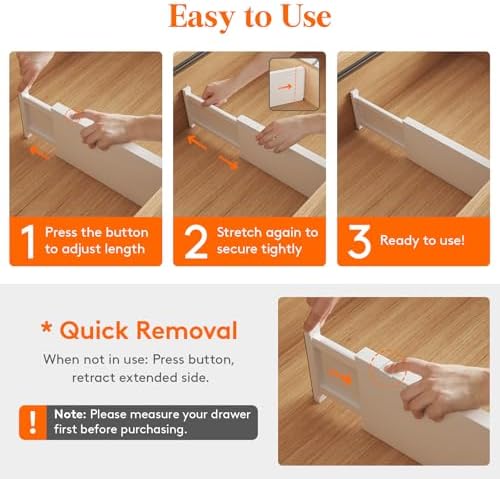 Easy to Use

1 Press the button to adjust length

2 Stretch again to secure tightly

3 Ready to use!

* Quick Removal

When not in use: Press button, retract extended side.

! Note: Please measure your drawer first before purchasing.