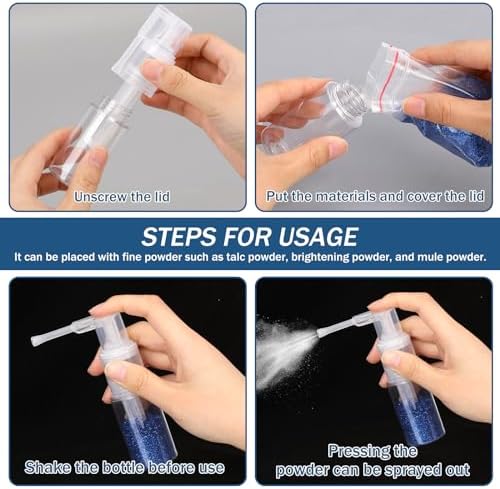 Unscrew the lid

Put the materials and cover the lid

STEPS FOR USAGE

It can be placed with fine powder such as talc powder, brightening powder, and mule powder.

Shake the bottle before use

Pressing the powder can be sprayed out