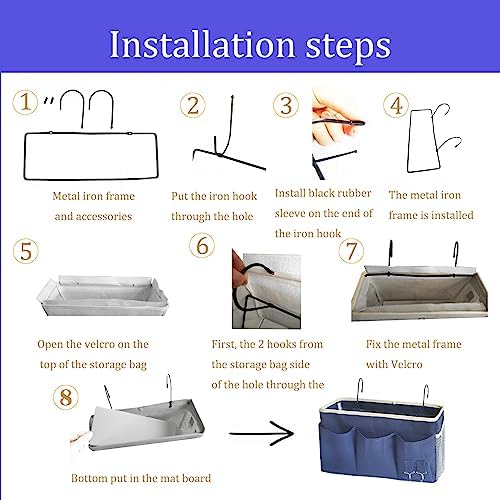 Installation steps

1

Metal iron frame and accessories

2

Put the iron hook through the hole

3

Install black rubber sleeve on the end of the iron hook

4

The metal iron frame is installed

5

Open the velcro on the top of the storage bag

6

First, the 2 hooks from the storage bag side of the hole through the

7

Fix the metal frame with Velcro

8

Bottom put in the mat board