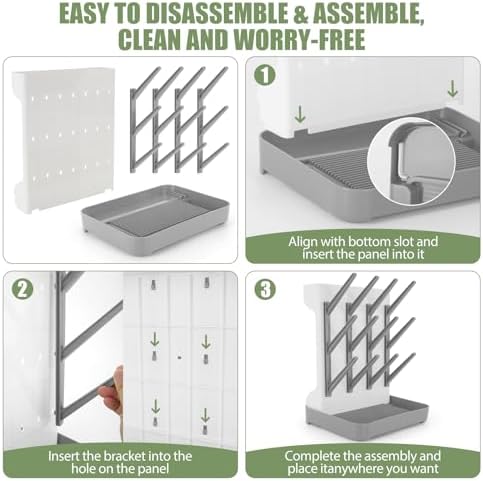 EASY TO DISASSEMBLE & ASSEMBLE, CLEAN AND WORRY-FREE

1

Align with bottom slot and insert the panel into it

2

Insert the bracket into the hole on the panel

3

Complete the assembly and place itanywhere you want