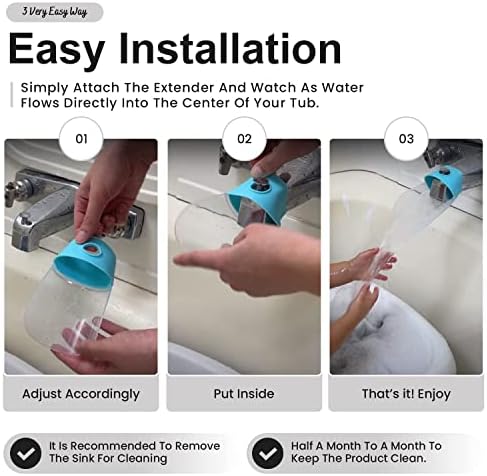 3 Very Easy Way

Easy Installation

Simply Attach The Extender And Watch As Water Flows Directly Into The Center Of Your Tub.

01

02

03

Adjust Accordingly

Put Inside

That's it! Enjoy

It Is Recommended To Remove The Sink For Cleaning

Half A Month To A Month To Keep The Product Clean.