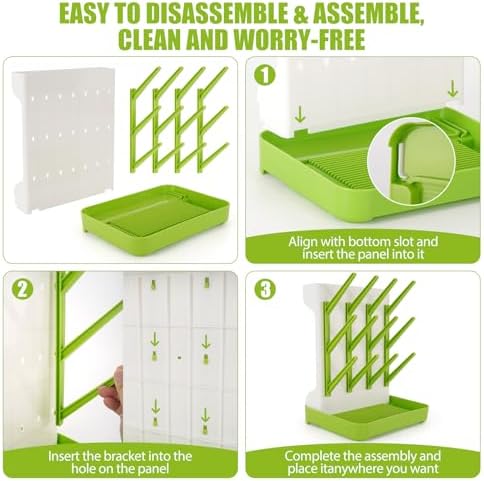 EASY TO DISASSEMBLE & ASSEMBLE, CLEAN AND WORRY-FREE

1

Align with bottom slot and insert the panel into it

2

Insert the bracket into the hole on the panel

3

Complete the assembly and place itanywhere you want