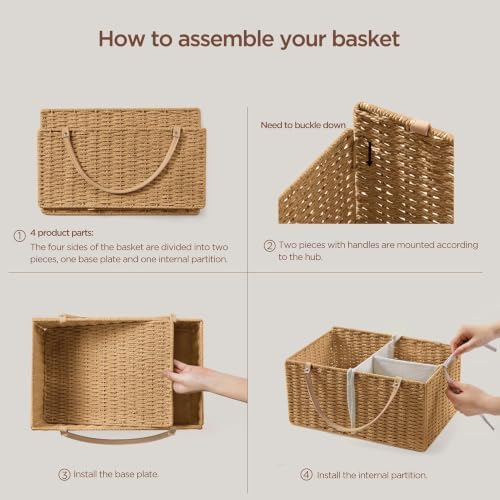 How to assemble your basket

① 4 product parts:
The four sides of the basket are divided into two pieces, one base plate and one internal partition.

Need to buckle down

② Two pieces with handles are mounted according to the hub.

③ Install the base plate.

④ Install the internal partition.