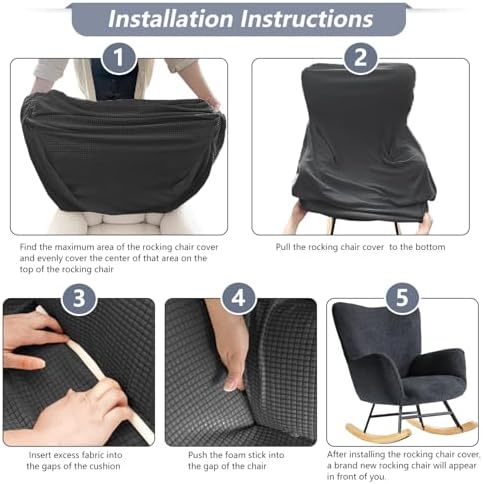 Installation Instructions

1

Find the maximum area of the rocking chair cover and evenly cover the center of that area on the top of the rocking chair

2

Pull the rocking chair cover to the bottom

3

Insert excess fabric into the gaps of the cushion

4

Push the foam stick into the gap of the chair

5

After installing the rocking chair cover, a brand new rocking chair will appear in front of you.