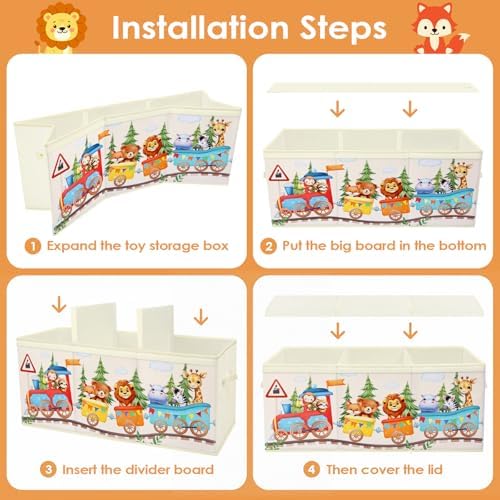 Installation Steps

1 Expand the toy storage box

2 Put the big board in the bottom

3 Insert the divider board

4 Then cover the lid