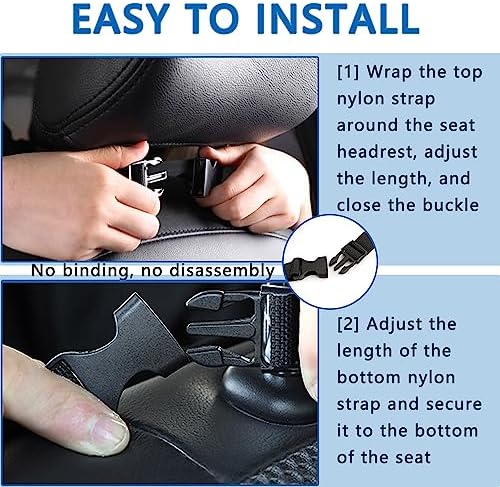 EASY TO INSTALL

[1] Wrap the top nylon strap around the seat headrest, adjust the length, and close the buckle

No binding, no disassembly

[2] Adjust the length of the bottom nylon strap and secure it to the bottom of the seat