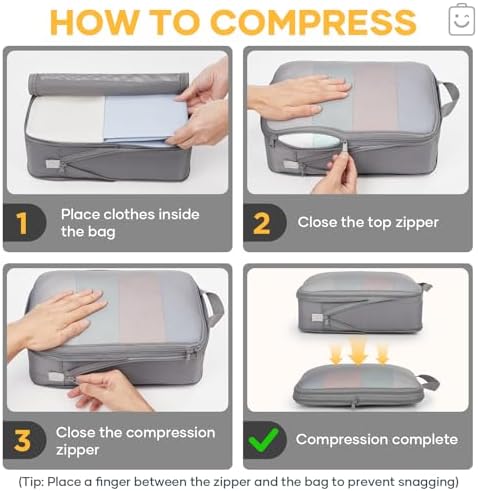 HOW TO COMPRESS

1 Place clothes inside the bag

2 Close the top zipper

3 Close the compression zipper

Compression complete

(Tip: Place a finger between the zipper and the bag to prevent snagging)