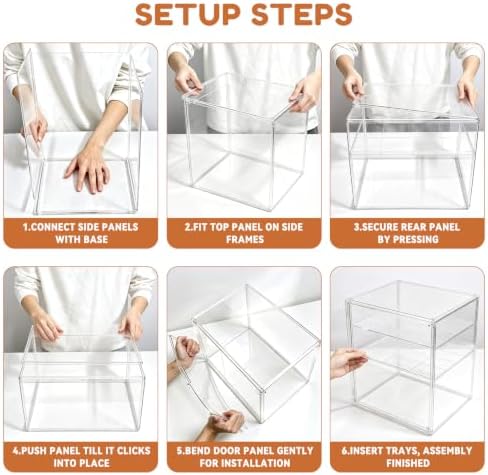 SETUP STEPS

1.CONNECT SIDE PANELS WITH BASE

2.FIT TOP PANEL ON SIDE FRAMES

3.SECURE REAR PANEL BY PRESSING

4.PUSH PANEL TILL IT CLICKS INTO PLACE

5.BEND DOOR PANEL GENTLY FOR INSTALLATION

6.INSERT TRAYS, ASSEMBLY FINISHED