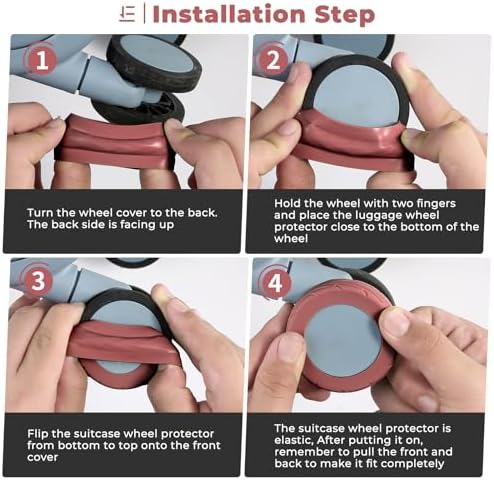 Installation Step

1

Turn the wheel cover to the back. The back side is facing up

2

Hold the wheel with two fingers and place the luggage wheel protector close to the bottom of the wheel

3

Flip the suitcase wheel protector from bottom to top onto the front cover

4

The suitcase wheel protector is elastic, After putting it on, remember to pull the front and back to make it fit completely