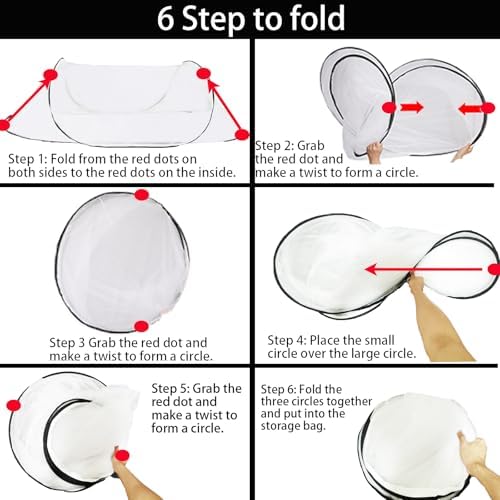 6 Step to fold

Step 1: Fold from the red dots on both sides to the red dots on the inside.

Step 2: Grab the red dot and make a twist to form a circle.

Step 3 Grab the red dot and make a twist to form a circle.

Step 4: Place the small circle over the large circle.

Step 5: Grab the red dot and make a twist to form a circle.

Step 6: Fold the three circles together and put into the storage bag.