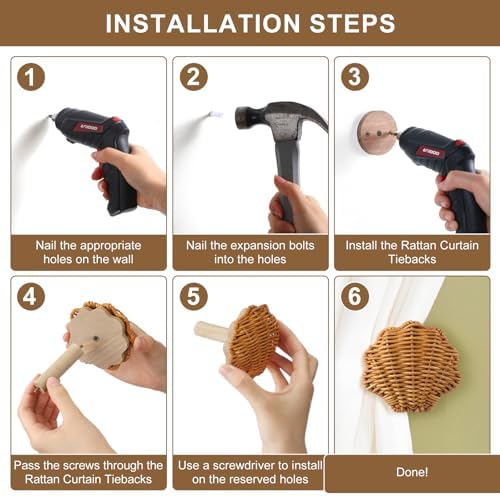 INSTALLATION STEPS

1

Nail the appropriate holes on the wall

2

Nail the expansion bolts into the holes

3

Install the Rattan Curtain Tiebacks

4

Pass the screws through the Rattan Curtain Tiebacks

5

Use a screwdriver to install on the reserved holes

6

Done!