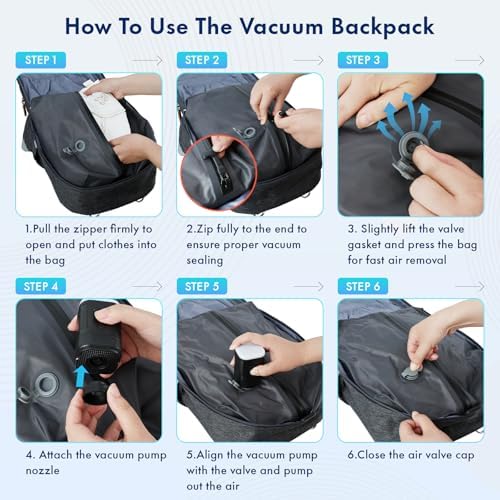 How To Use The Vacuum Backpack

STEP 1

1.Pull the zipper firmly to open and put clothes into the bag

STEP 2

2.Zip fully to the end to ensure proper vacuum sealing

STEP 3

3. Slightly lift the valve gasket and press the bag for fast air removal

STEP 4

4. Attach the vacuum pump nozzle

STEP 5

5.Align the vacuum pump with the valve and pump out the air

STEP 6

6.Close the air valve cap