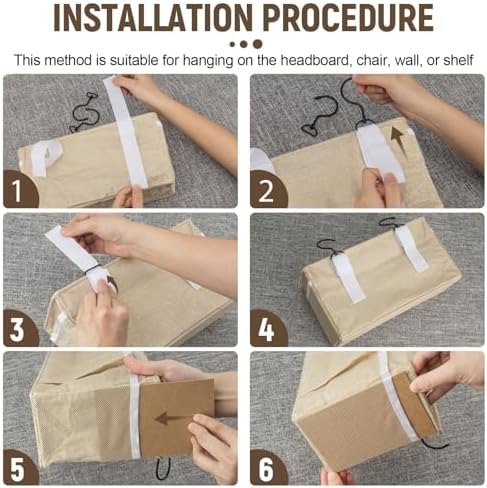 INSTALLATION PROCEDURE

This method is suitable for hanging on the headboard, chair, wall, or shelf

1

2

3

4

5

6