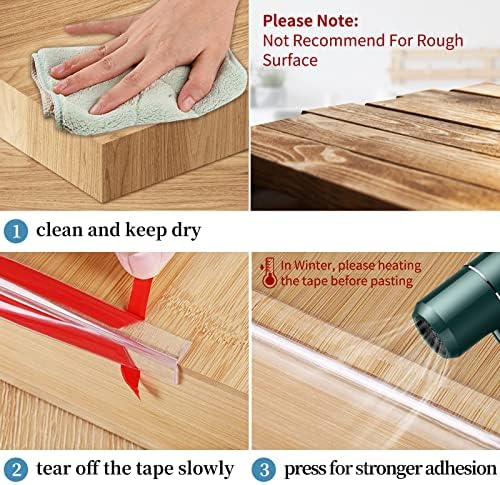 Please Note:
Not Recommend For Rough Surface

1 clean and keep dry

In Winter, please heating the tape before pasting

2 tear off the tape slowly

3 press for stronger adhesion