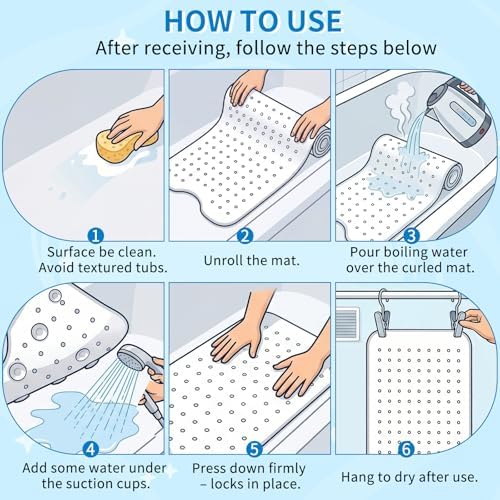 HOW TO USE
After receiving, follow the steps below

1
Surface be clean. Avoid textured tubs.

2
Unroll the mat.

3
Pour boiling water over the curled mat.

4
Add some water under the suction cups.

5
Press down firmly – locks in place.

6
Hang to dry after use.