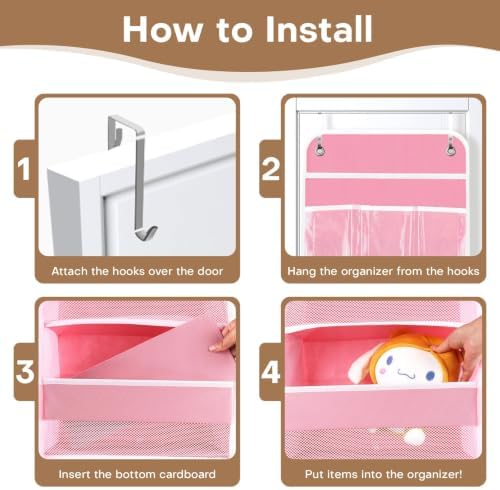 How to Install

1

Attach the hooks over the door

2

Hang the organizer from the hooks

3

Insert the bottom cardboard

4

Put items into the organizer!