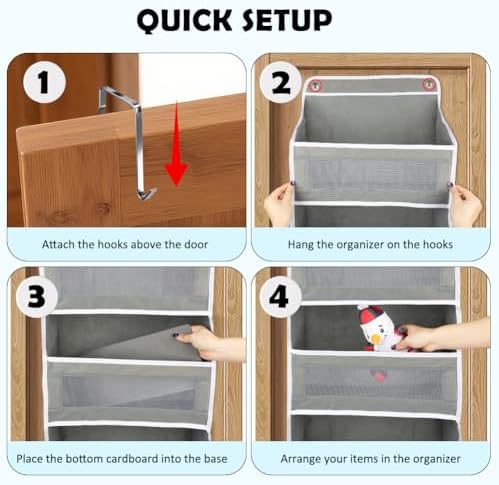 QUICK SETUP

1

Attach the hooks above the door

2

Hang the organizer on the hooks

3

Place the bottom cardboard into the base

4

Arrange your items in the organizer