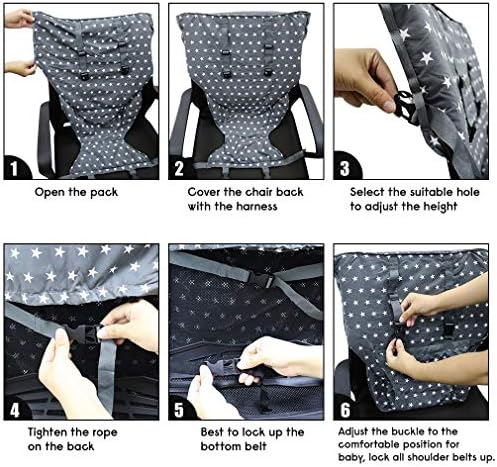 1

Open the pack

2

Cover the chair back with the harness

3

Select the suitable hole to adjust the height

4

Tighten the rope on the back

5

Best to lock up the bottom belt

6

Adjust the buckle to the comfortable position for baby, lock all shoulder belts up.