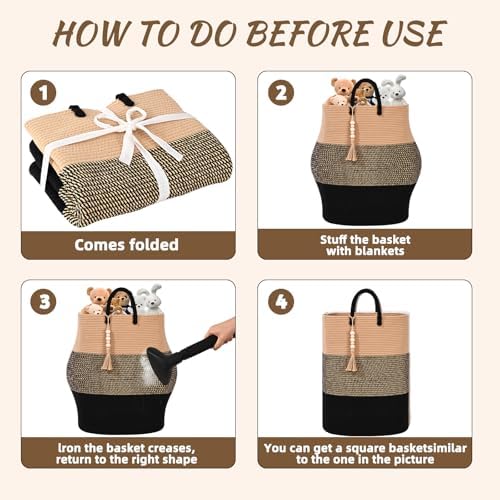 HOW TO DO BEFORE USE

1

Comes folded

2

Stuff the basket with blankets

3

Iron the basket creases, return to the right shape

4

You can get a square basketsimilar to the one in the picture