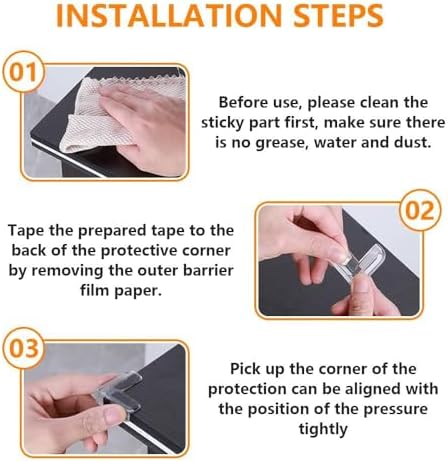 INSTALLATION STEPS

01

Before use, please clean the sticky part first, make sure there is no grease, water and dust.

02

Tape the prepared tape to the back of the protective corner by removing the outer barrier film paper.

03

Pick up the corner of the protection can be aligned with the position of the pressure tightly