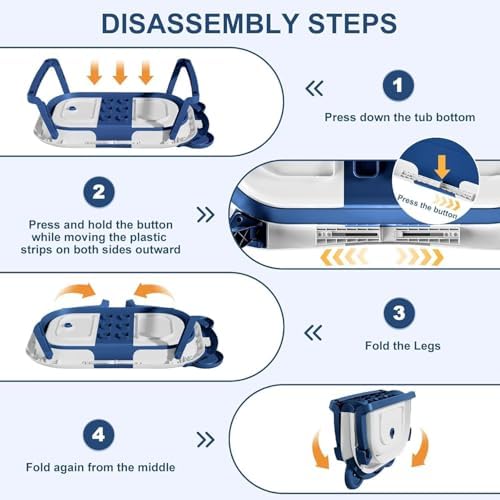 DISASSEMBLY STEPS

1

Press down the tub bottom

2

Press and hold the button while moving the plastic strips on both sides outward

Press the button

3

Fold the Legs

4

Fold again from the middle