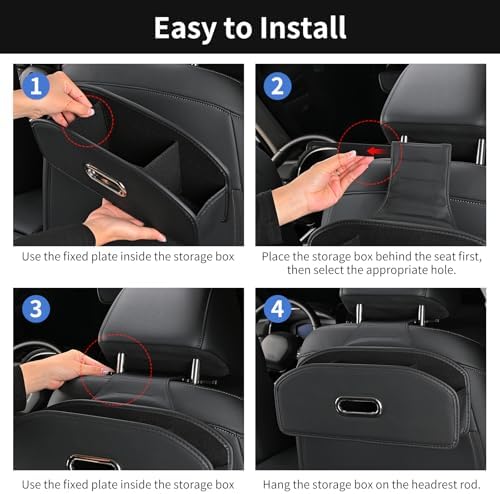 Easy to Install

1

Use the fixed plate inside the storage box

2

Place the storage box behind the seat first, then select the appropriate hole.

3

Use the fixed plate inside the storage box

4

Hang the storage box on the headrest rod.