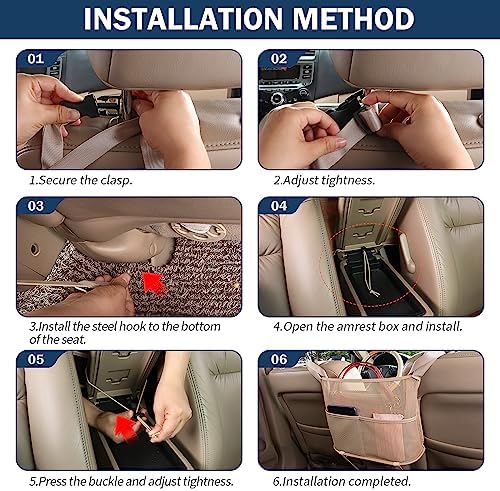 INSTALLATION METHOD

01

1.Secure the clasp.

02

2.Adjust tightness.

03

3.Install the steel hook to the bottom of the seat.

04

4.Open the amrest box and install.

05

5.Press the buckle and adjust tightness.

06

6.Installation completed.