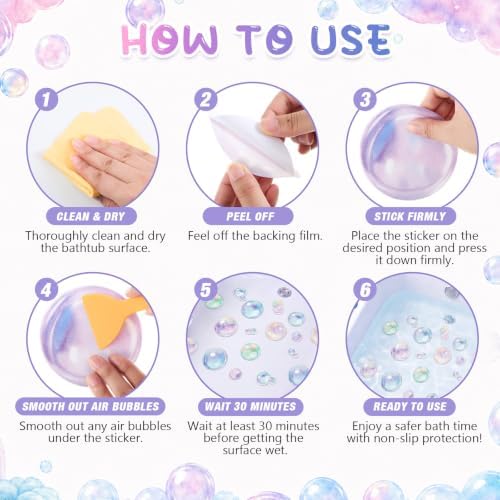 HOW TO USE

1

CLEAN & DRY

Thoroughly clean and dry the bathtub surface.

2

PEEL OFF

Feel off the backing film.

3

STICK FIRMLY

Place the sticker on the desired position and press it down firmly.

4

SMOOTH OUT AIR BUBBLES

Smooth out any air bubbles under the sticker.

5

WAIT 30 MINUTES

Wait at least 30 minutes before getting the surface wet.

6

READY TO USE

Enjoy a safer bath time with non-slip protection!