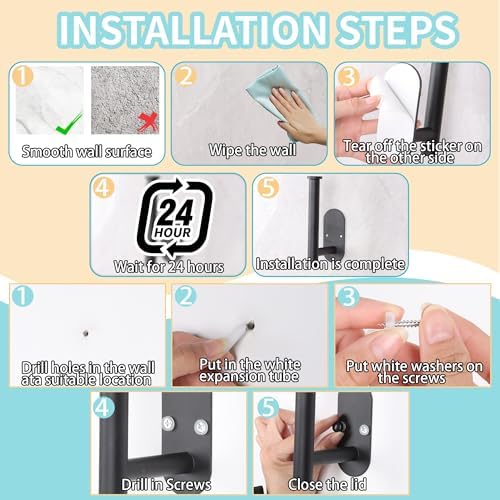 INSTALLATION STEPS

1
Smooth wall surface

2
Wipe the wall

3
Tear off the sticker on the other side

4
24 HOUR
Wait for 24 hours

5
Installation is complete

1
Drill holes in the wall ata suitable location

2
Put in the white expansion tube

3
Put white washers on the screws

4
Drill in Screws

5
Close the lid