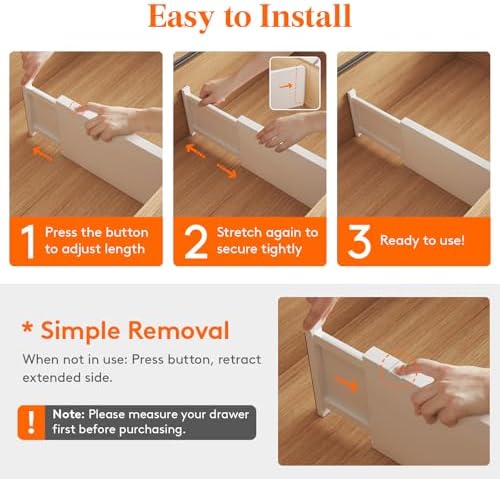 Easy to Install

1 Press the button to adjust length

2 Stretch again to secure tightly

3 Ready to use!

* Simple Removal

When not in use: Press button, retract extended side.

! Note: Please measure your drawer first before purchasing.