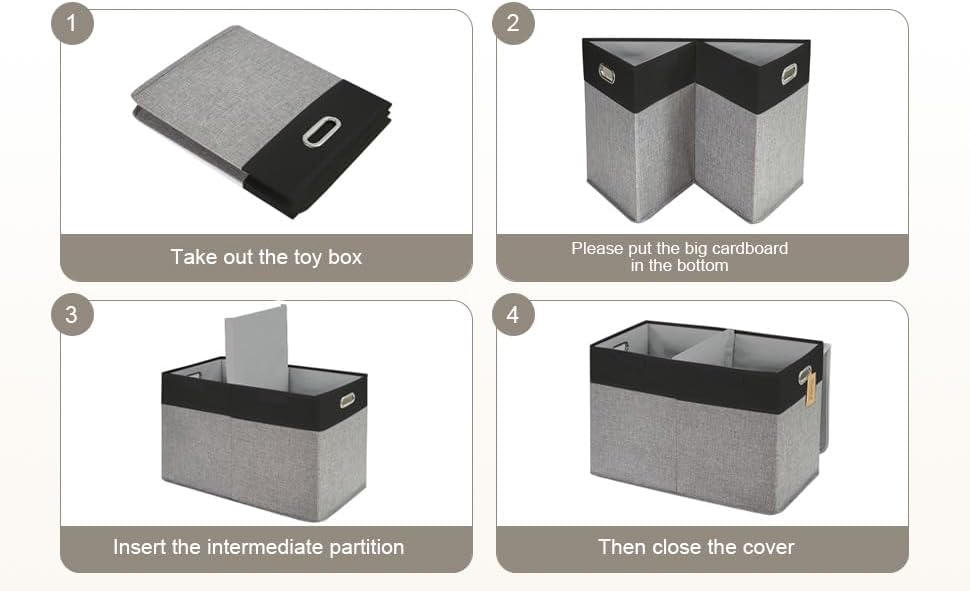 1

Take out the toy box

2

Please put the big cardboard in the bottom

3

Insert the intermediate partition

4

Then close the cover