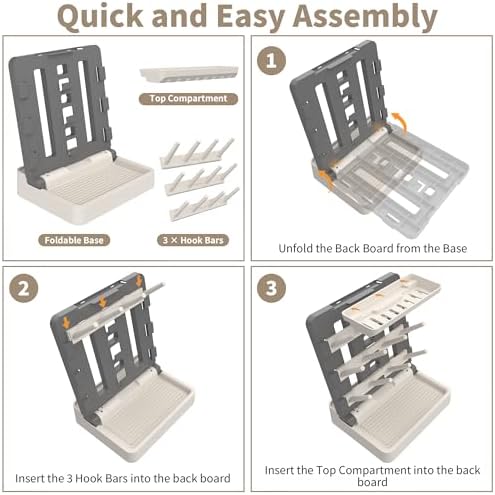 Quick and Easy Assembly

Top Compartment

Foldable Base

3 × Hook Bars

1

Unfold the Back Board from the Base

2

Insert the 3 Hook Bars into the back board

3

Insert the Top Compartment into the back board