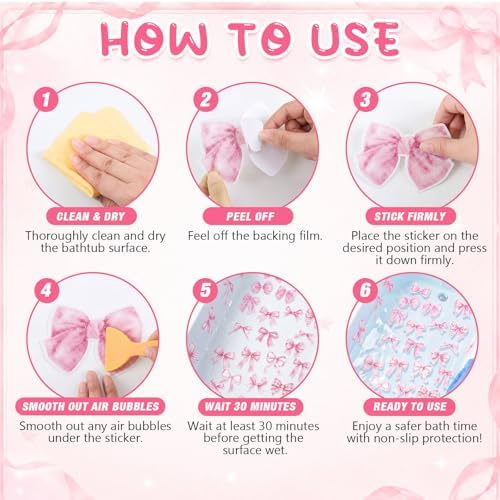 HOW TO USE

1
CLEAN & DRY
Thoroughly clean and dry the bathtub surface.

2
PEEL OFF
Feel off the backing film.

3
STICK FIRMLY
Place the sticker on the desired position and press it down firmly.

4
SMOOTH OUT AIR BUBBLES
Smooth out any air bubbles under the sticker.

5
WAIT 30 MINUTES
Wait at least 30 minutes before getting the surface wet.

6
READY TO USE
Enjoy a safer bath time with non-slip protection!