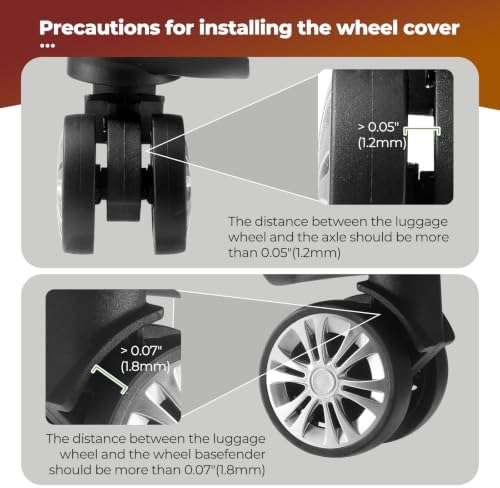 Precautions for installing the wheel cover
...

> 0.05"
(1.2mm)

The distance between the luggage wheel and the axle should be more than 0.05"(1.2mm)

> 0.07"
(1.8mm)

The distance between the luggage wheel and the wheel basefender should be more than 0.07"(1.8mm)