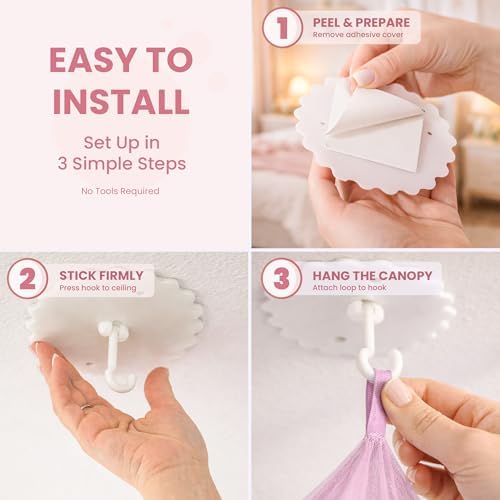 EASY TO INSTALL

Set Up in 3 Simple Steps

No Tools Required

1 PEEL & PREPARE
Remove adhesive cover

2 STICK FIRMLY
Press hook to ceiling

3 HANG THE CANOPY
Attach loop to hook