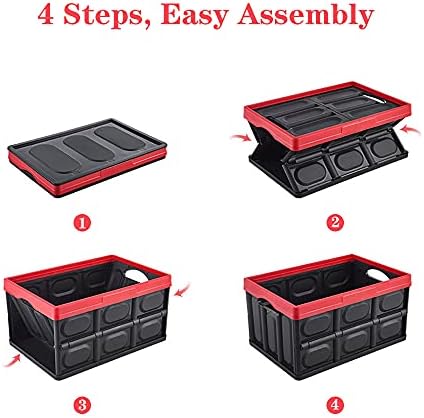 4 Steps, Easy Assembly

1

2

3

4