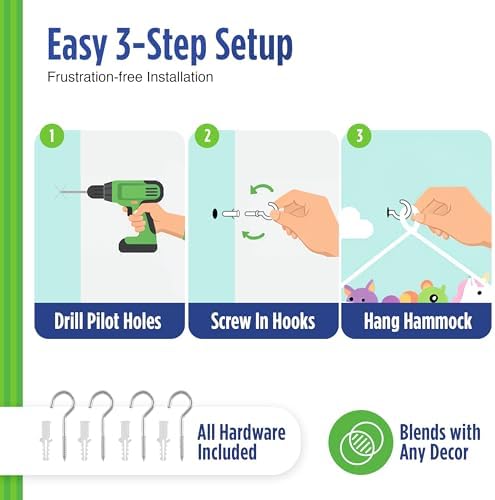 Easy 3-Step Setup
Frustration-free Installation

1
Drill Pilot Holes

2
Screw In Hooks

3
Hang Hammock

All Hardware Included

Blends with Any Decor