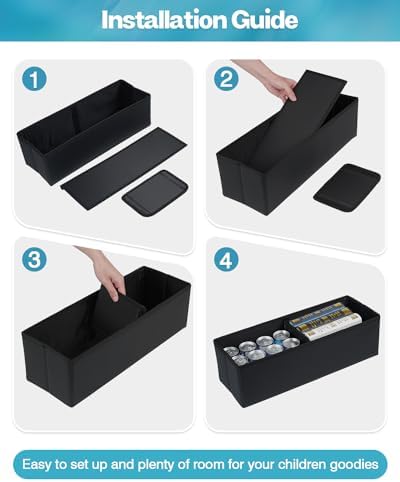 Installation Guide

1

2

3

4

Easy to set up and plenty of room for your children goodies