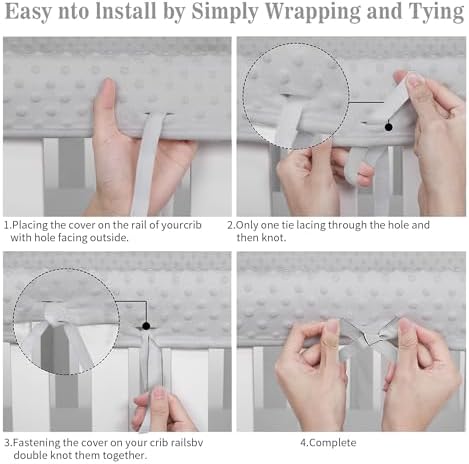 Easy nto Install by Simply Wrapping and Tying

1.Placing the cover on the rail of yourcrib with hole facing outside.

2.Only one tie lacing through the hole and then knot.

3.Fastening the cover on your crib railsbv double knot them together.

4.Complete