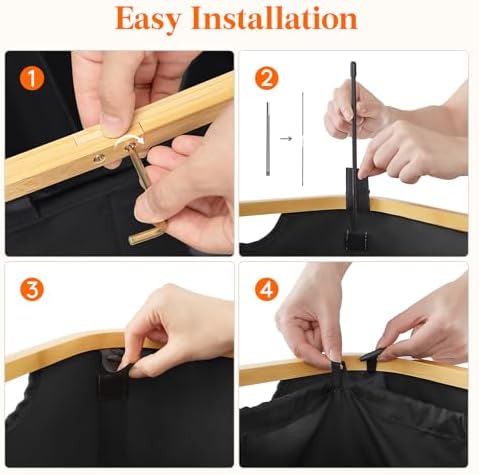 Easy Installation

1

2

3

4