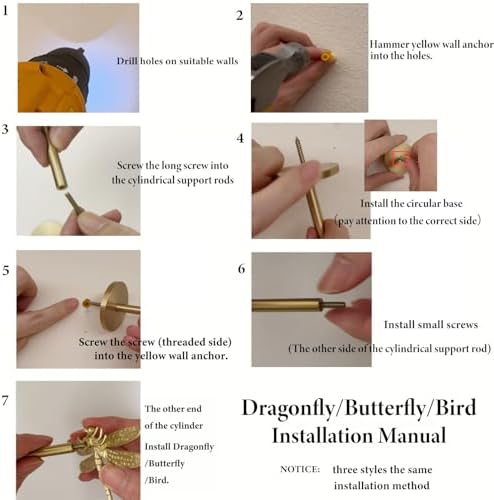 1

Drill holes on suitable walls

2

Hammer yellow wall anchor into the holes.

3

Screw the long screw into the cylindrical support rods

4

Install the circular base
(pay attention to the correct side)

5

Screw the screw (threaded side) into the yellow wall anchor.

6

Install small screws
(The other side of the cylindrical support rod)

7

The other end of the cylinder
Install Dragonfly /Butterfly /Bird.

Dragonfly/Butterfly/Bird
Installation Manual

NOTICE: three styles the same installation method