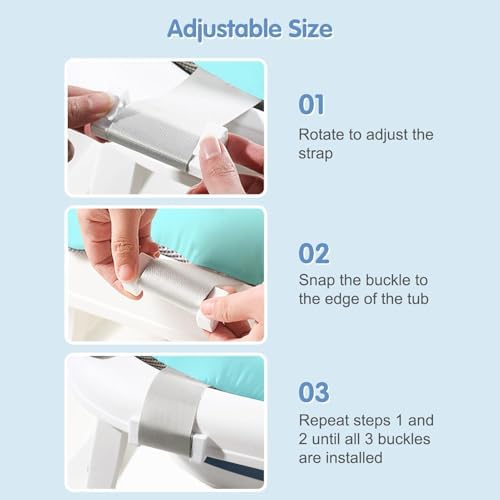 Adjustable Size

01

Rotate to adjust the strap

02

Snap the buckle to the edge of the tub

03

Repeat steps 1 and 2 until all 3 buckles are installed