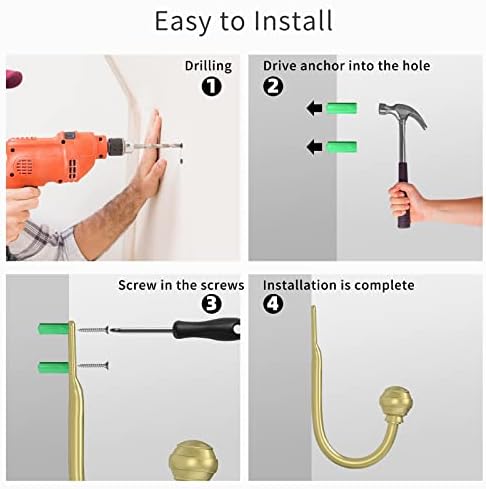 Easy to Install

Drilling
1

Drive anchor into the hole
2

Screw in the screws
3

Installation is complete
4