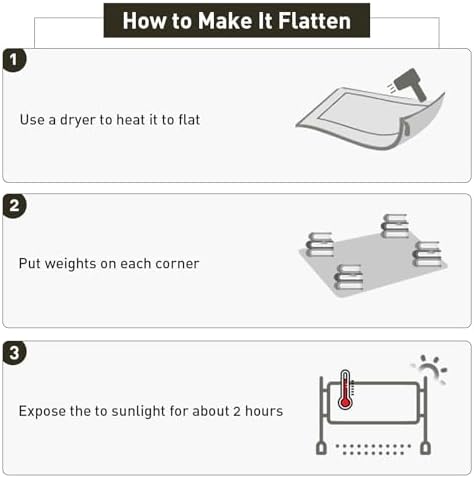 How to Make It Flatten

1

Use a dryer to heat it to flat

2

Put weights on each corner

3

Expose the to sunlight for about 2 hours