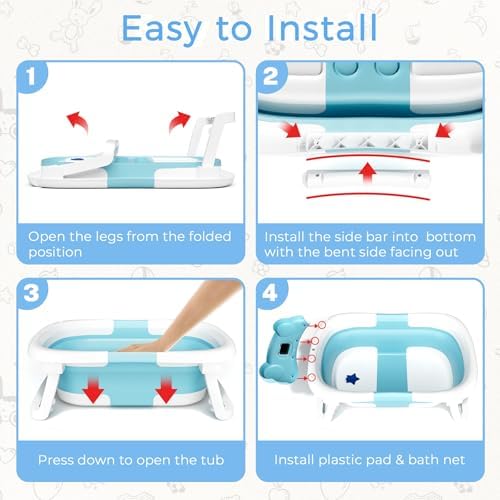 Easy to Install

1

Open the legs from the folded position

2

Install the side bar into  bottom with the bent side facing out

3

Press down to open the tub

4

Install plastic pad & bath net