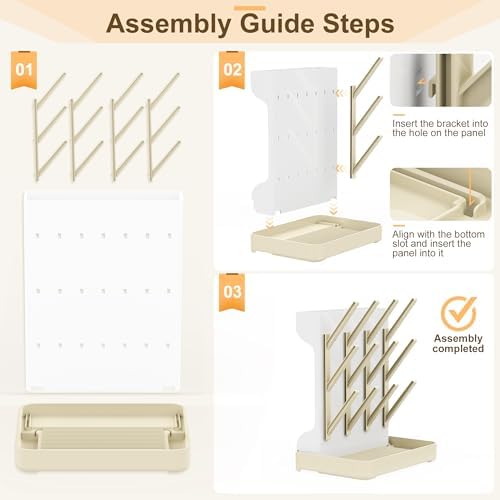 Assembly Guide Steps

01

02

Insert the bracket into the hole on the panel

Align with the bottom slot and insert the panel into it

03

Assembly completed